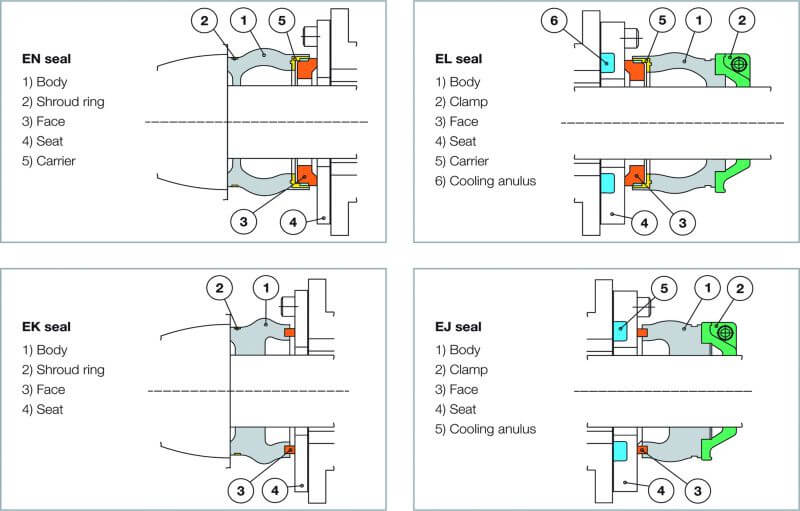 EN seal
1) Body
2) Shroud ring
3) Face
4) Seat
5) Carrier

2 1 5
3 4

EL seal
1) Body
2) Clamp
3) Face
4) Seat
5) Carrier
6) Cooling anulus

6 5 1 2
4 3

EK seal
1) Body
2) Shroud ring
3) Face
4) Seat

2 1
3 4

EJ seal
1) Body
2) Clamp
3) Face
4) Seat
5) Cooling anulus

5 1 2
4 3